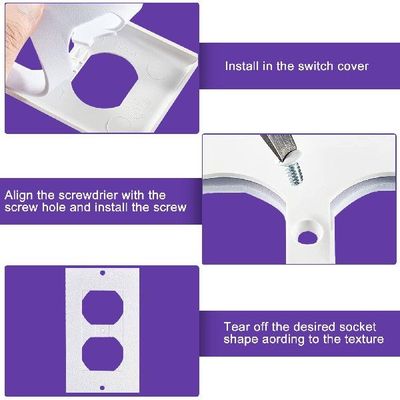 Install in the switch cover

Align the screwdrier with the screw hole and install the screw

Tear off the desired socket shape aording to the texture