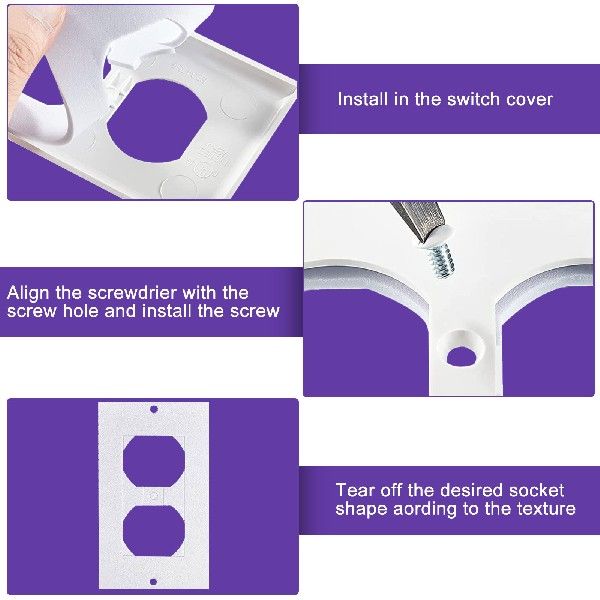 Install in the switch cover

Align the screwdrier with the screw hole and install the screw

Tear off the desired socket shape aording to the texture