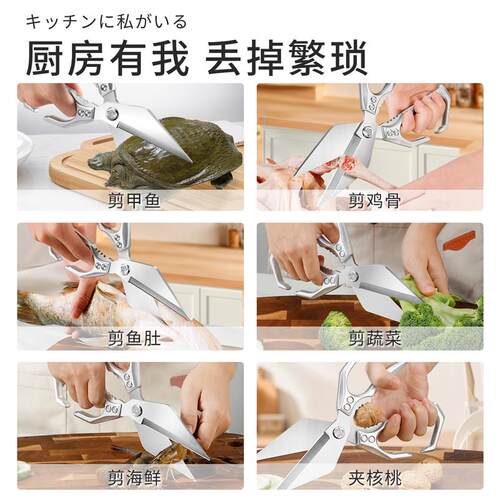 キッチンに私がいる
厨房有我 丢掉繁琐

剪甲鱼

剪鸡骨

剪鱼肚

剪蔬菜

剪海鲜

夹核桃