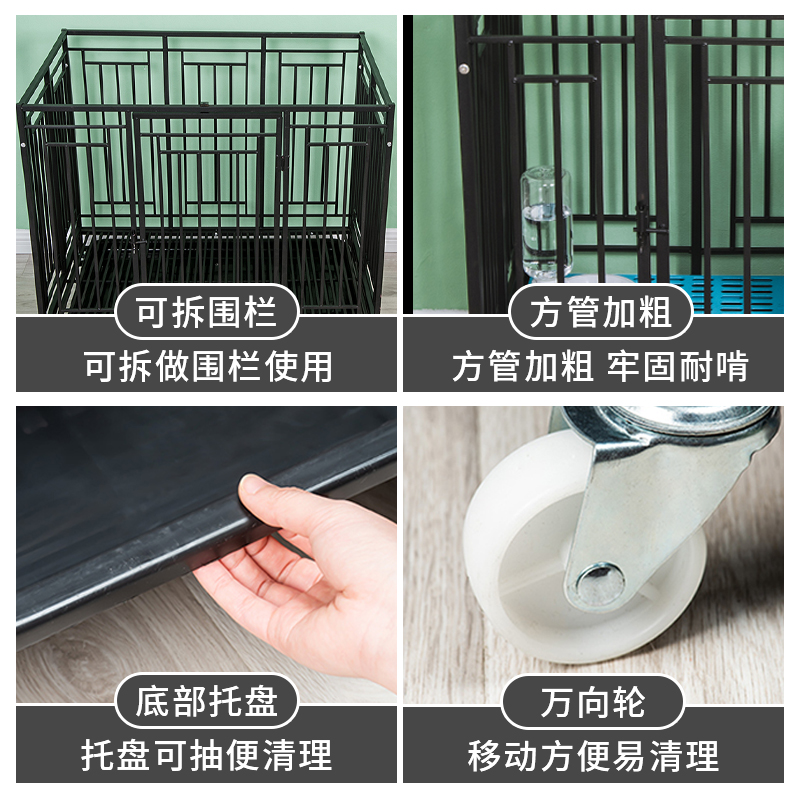 可拆围栏
可拆做围栏使用

方管加粗
方管加粗 牢固耐啃

底部托盘
托盘可抽便清理

万向轮
移动方便易清理