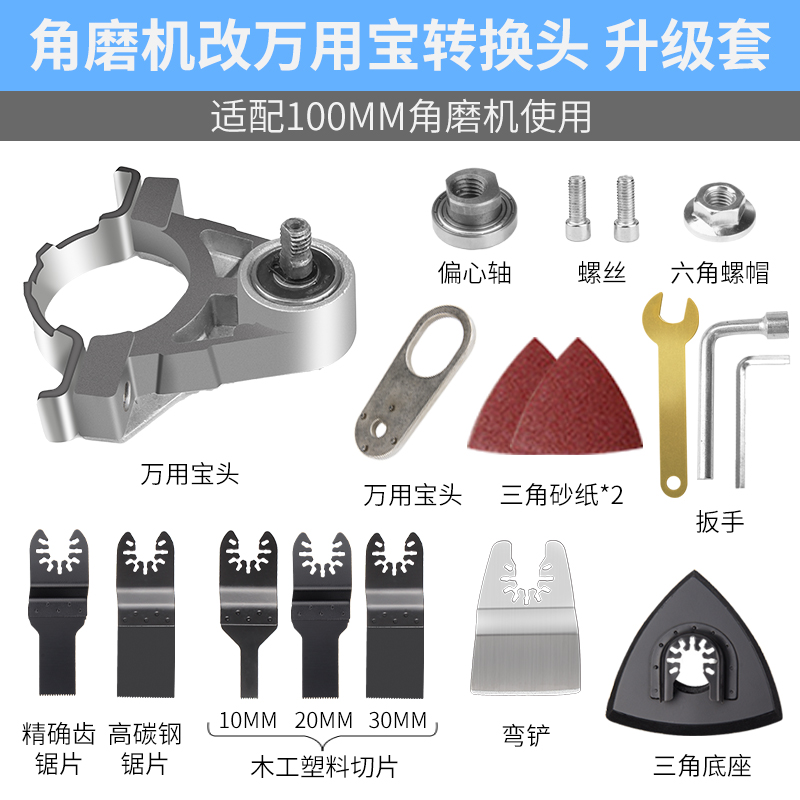 角磨机改万用宝转换头 升级套

适配100MM角磨机使用

偏心轴

螺丝

六角螺帽

万用宝头

万用宝头

三角砂纸*2

扳手

精确齿锯片

高碳钢锯片

10MM 20MM 30MM

木工塑料切片

弯铲

三角底座