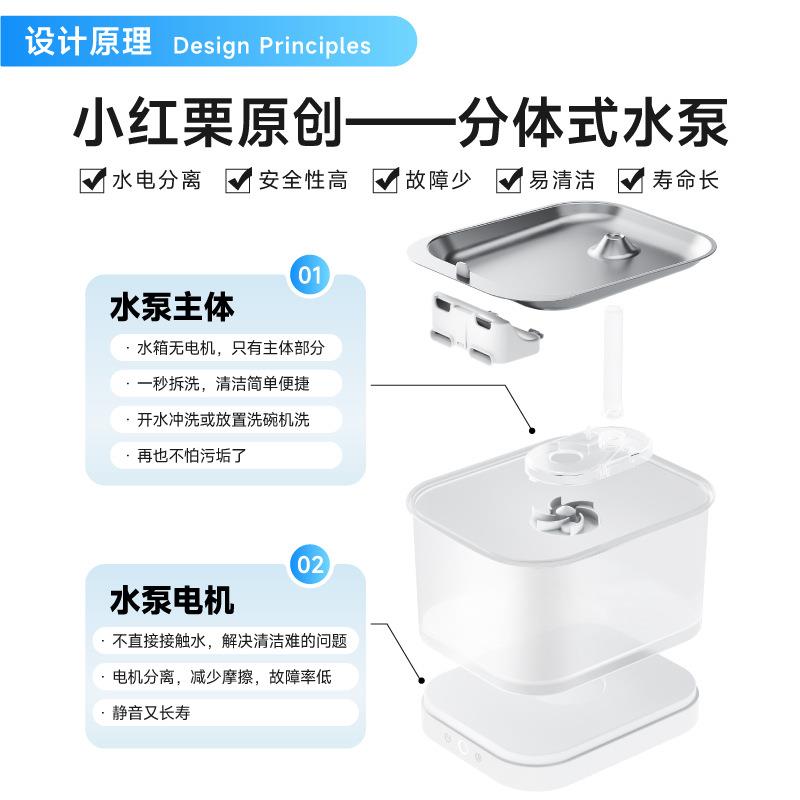 设计原理 Design Principles

小红栗原创——分体式水泵

水电分离 安全性高 故障少 易清洁 寿命长

01

水泵主体

· 水箱无电机，只有主体部分

· 一秒拆洗，清洁简单便捷

· 开水冲洗或放置洗碗机洗

· 再也不怕污垢了

02

水泵电机

· 不直接接触水，解决清洁难的问题

· 电机分离，减少摩擦，故障率低

· 静音又长寿