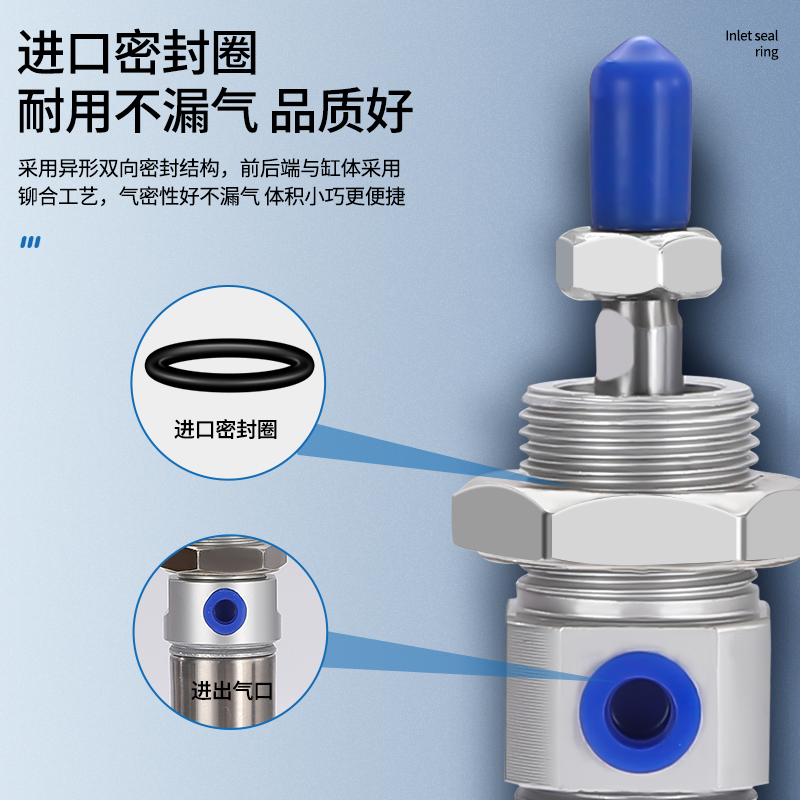 进口密封圈
耐用不漏气 品质好

Inlet seal ring

采用异形双向密封结构，前后端与缸体采用铆合工艺，气密性好不漏气 体积小巧更便捷

进口密封圈

进出气口