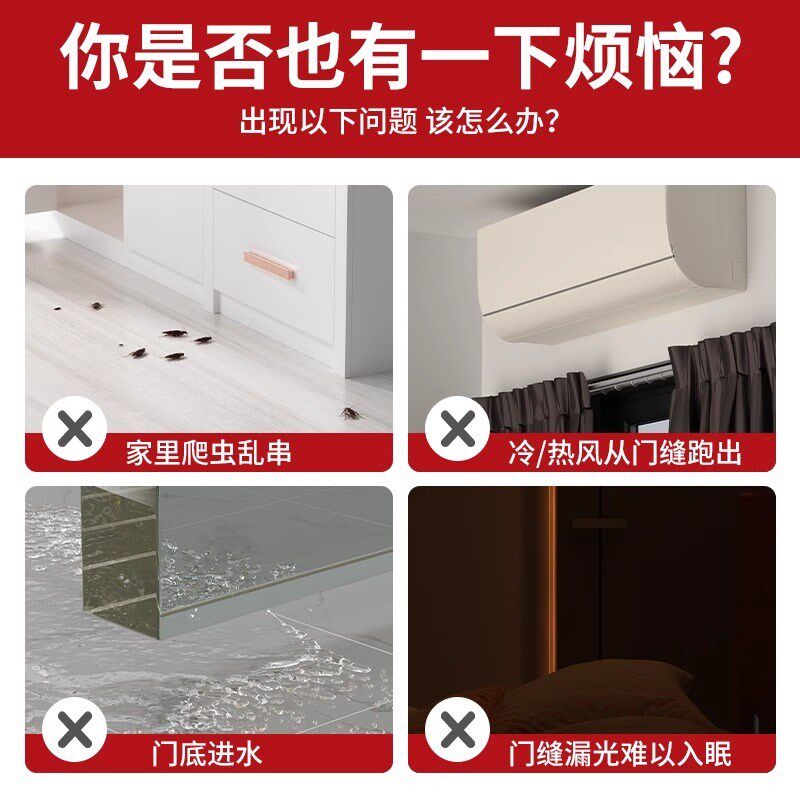 你是否也有一下烦恼？
出现以下问题 该怎么办？

家里爬虫乱串

冷/热风从门缝跑出

门底进水

门缝漏光难以入眠