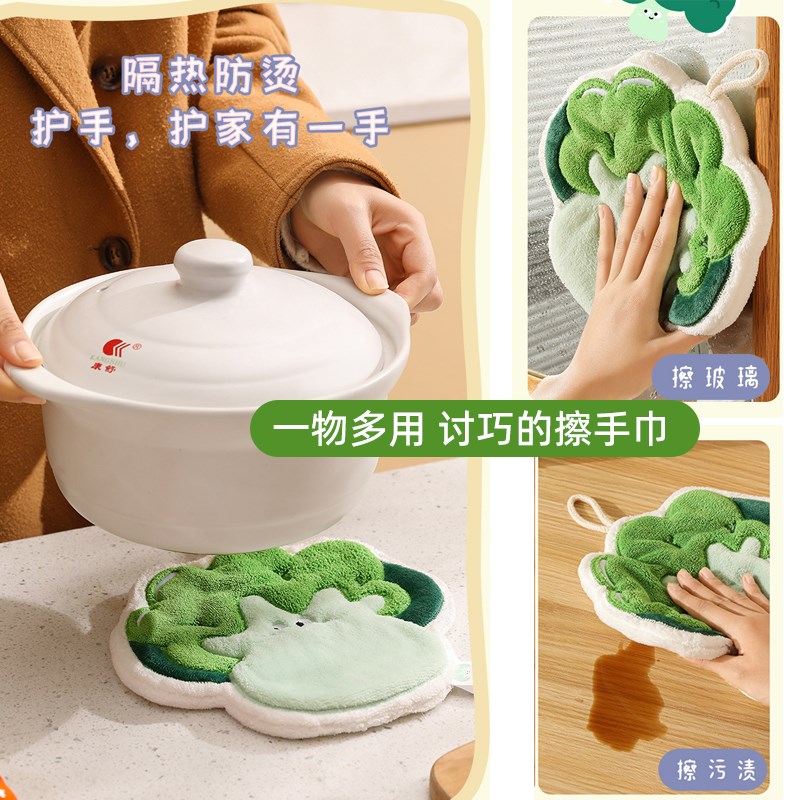 隔热防烫
护手，护家有一手

KANGSHU
康舒

擦玻璃

一物多用 讨巧的擦手巾

擦污渍