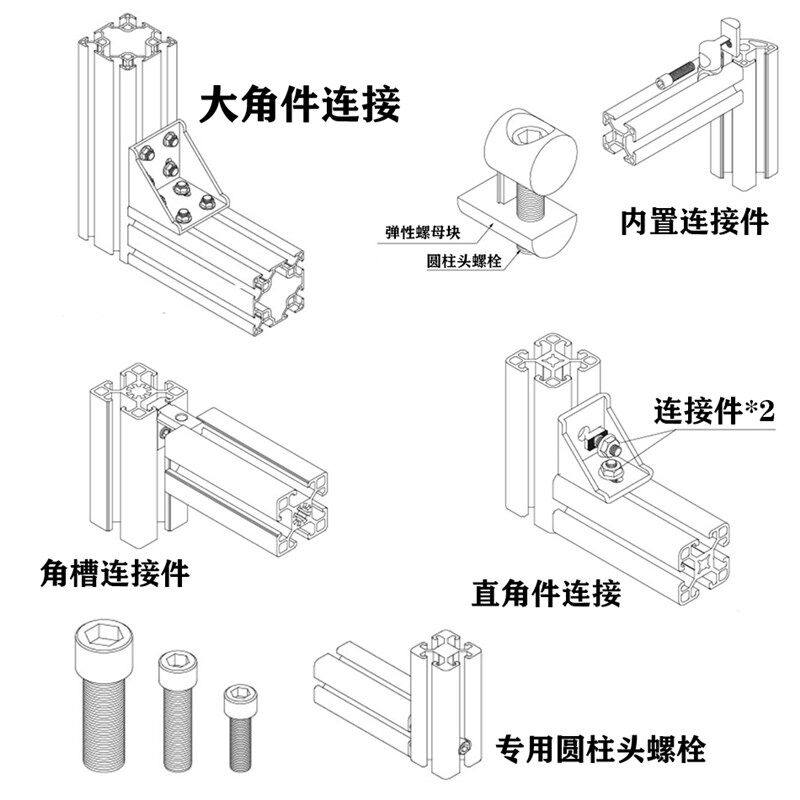 大角件连接

弹性螺母块
圆柱头螺栓

内置连接件

连接件*2

角槽连接件

直角件连接

专用圆柱头螺栓