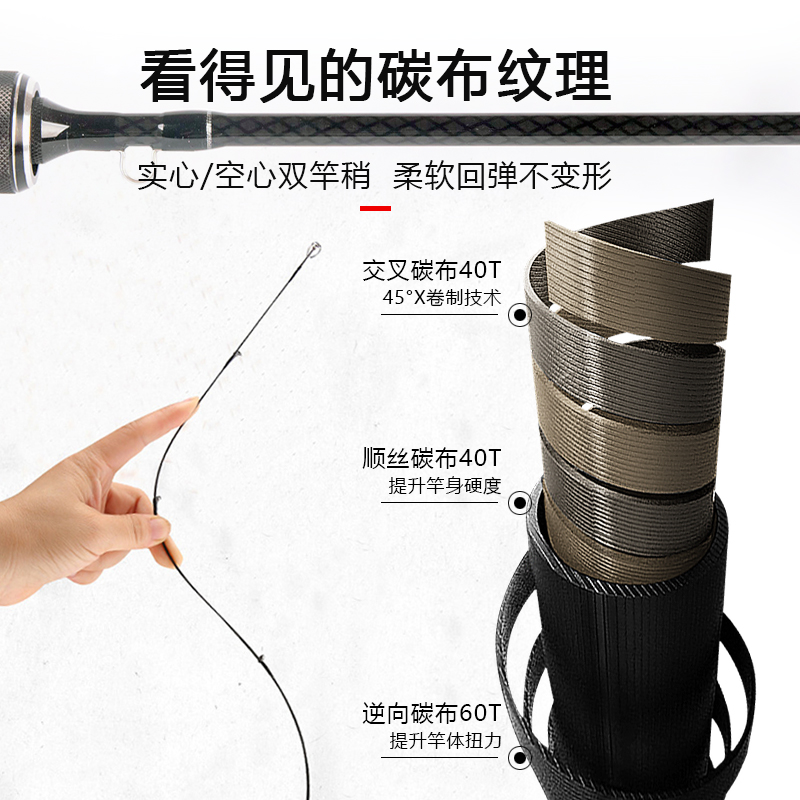 看得见的碳布纹理

实心/空心双竿稍 柔软回弹不变形

交叉碳布40T
45°X卷制技术

顺丝碳布40T
提升竿身硬度

逆向碳布60T
提升竿体扭力