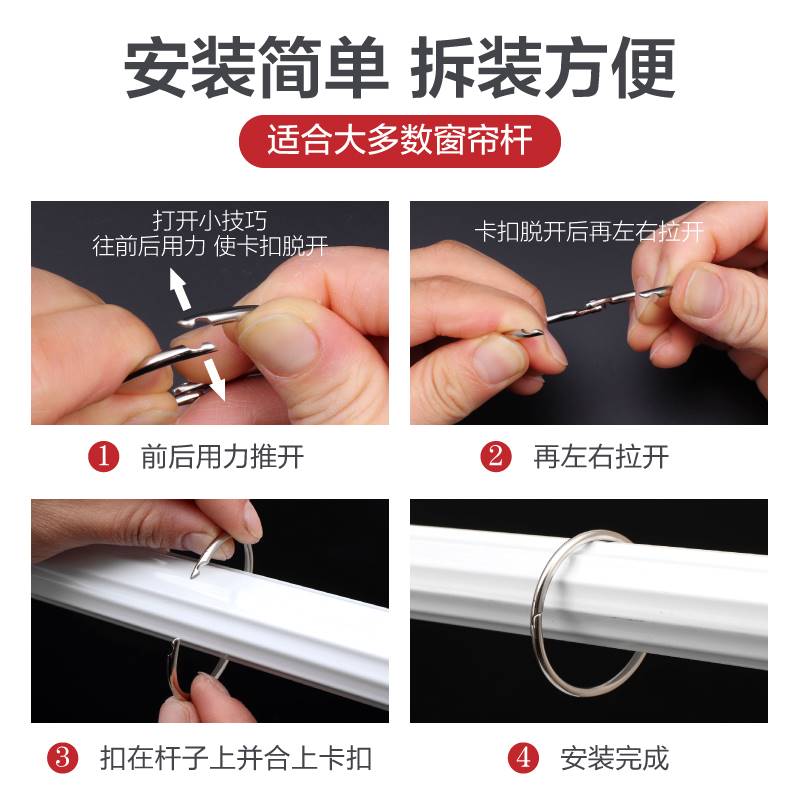 安装简单 拆装方便

适合大多数窗帘杆

打开小技巧
往前后用力 使卡扣脱开

卡扣脱开后再左右拉开

1 前后用力推开

2 再左右拉开

3 扣在杆子上并合上卡扣

4 安装完成