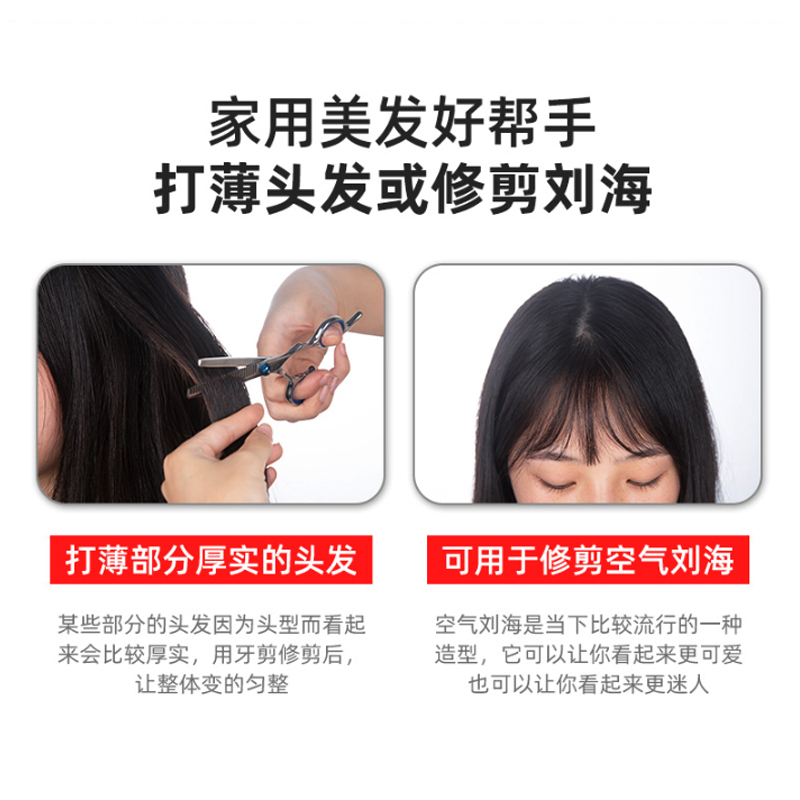 家用美发好帮手
打薄头发或修剪刘海

打薄部分厚实的头发

某些部分的头发因为头型而看起来会比较厚实，用牙剪修剪后，让整体变的匀整

可用于修剪空气刘海

空气刘海是当下比较流行的一种造型，它可以让你看起来更可爱也可以让你看起来更迷人