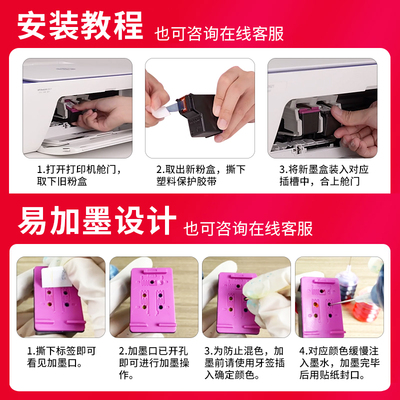 安装教程 也可咨询在线客服

1.打开打印机舱门，取下旧粉盒

2.取出新粉盒，撕下塑料保护胶带

3.将新墨盒装入对应插槽中，合上舱门

易加墨设计 也可咨询在线客服

1.撕下标签即可看见加墨口。

2.加墨口已开孔即可进行加墨操作。

3.为防止混色，加墨前请使用牙签插入确定颜色。

4.对应颜色缓慢注入墨水，加墨完毕后用贴纸封口。