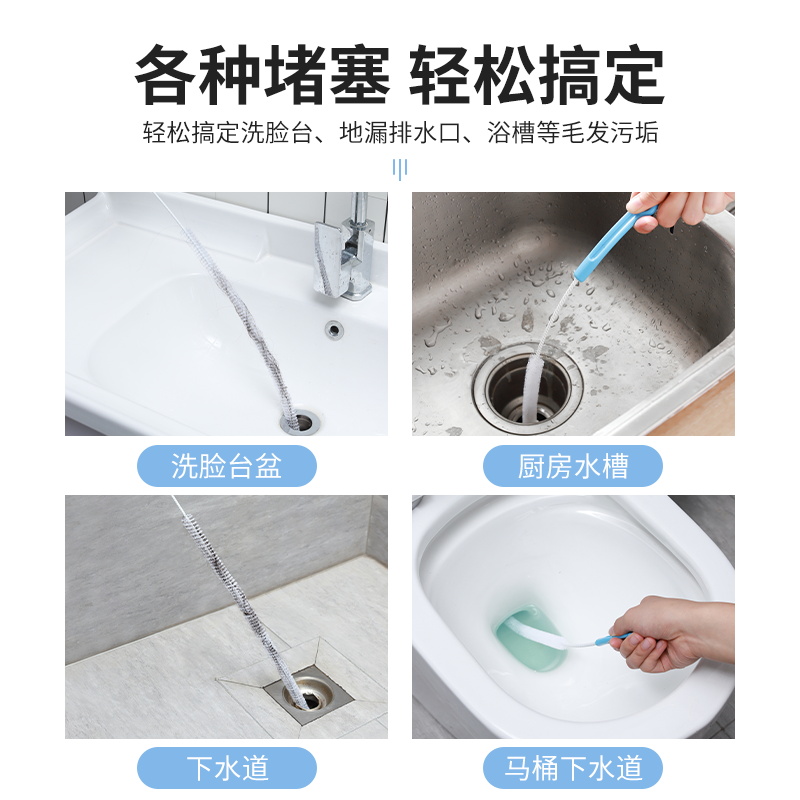 各种堵塞 轻松搞定

轻松搞定洗脸台、地漏排水口、浴槽等毛发污垢

洗脸台盆

厨房水槽

下水道

马桶下水道