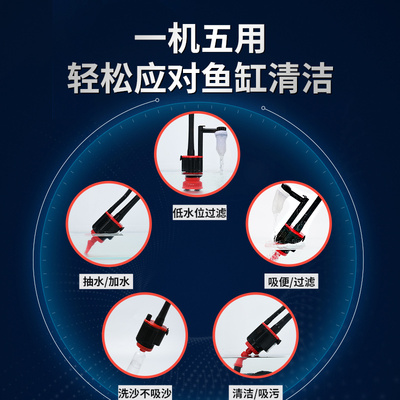 一机五用
轻松应对鱼缸清洁

低水位过滤

抽水/加水

吸便/过滤

洗沙不吸沙

清洁/吸污