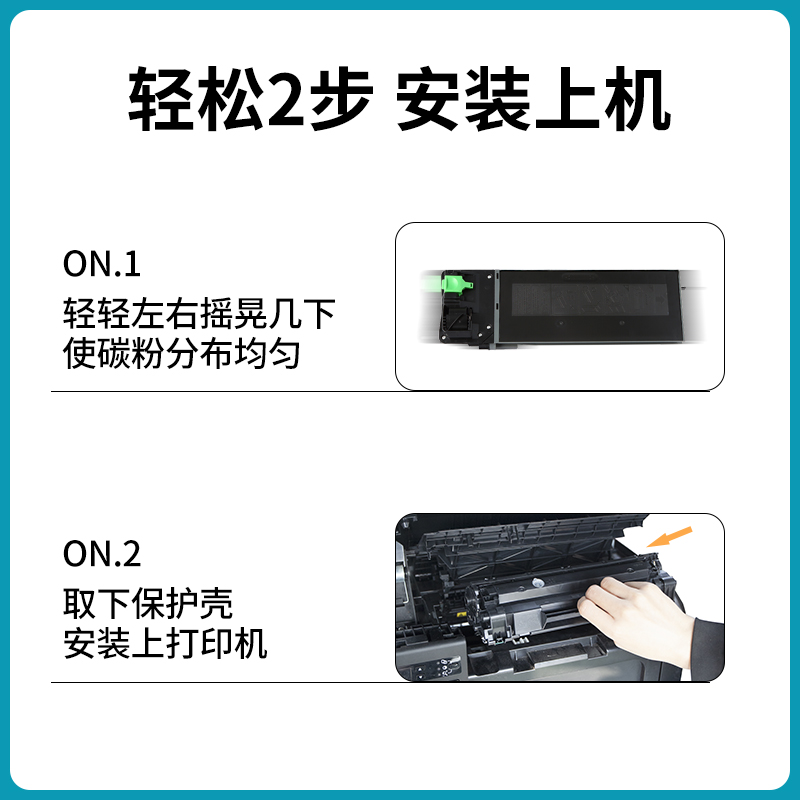 轻松2步 安装上机

ON.1
轻轻左右摇晃几下
使碳粉分布均匀

ON.2
取下保护壳
安装上打印机