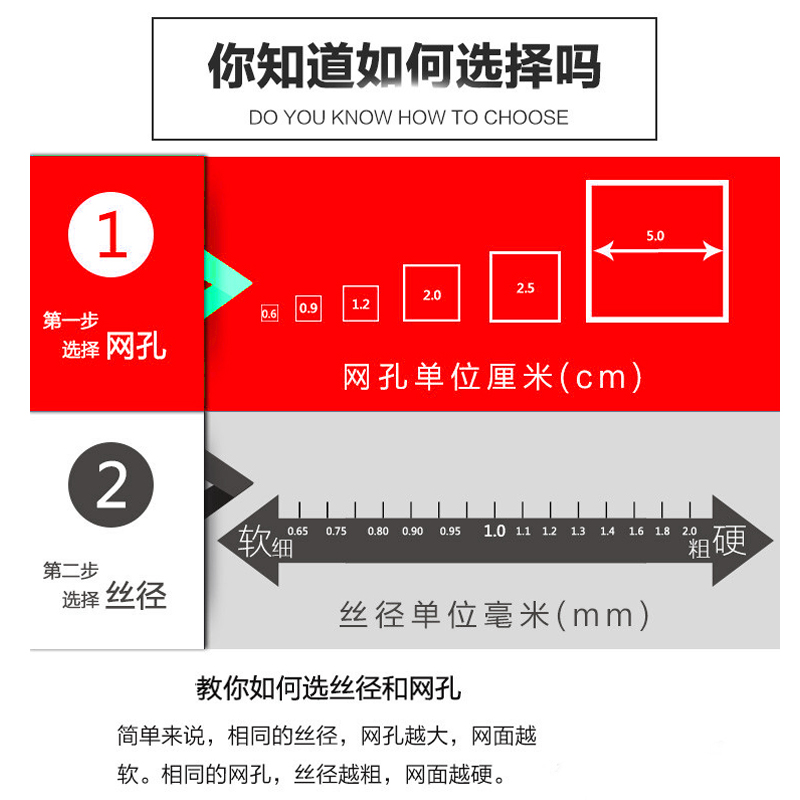 你知道如何选择吗
DO YOU KNOW HOW TO CHOOSE

1
第一步
选择 网孔

0.6 0.9 1.2 2.0 2.5 5.0

网孔单位厘米(cm)

2
第二步
选择 丝径

软细 0.65 0.75 0.80 0.90 0.95 1.0 1.1 1.2 1.3 1.4 1.6 1.8 2.0 粗硬

丝径单位毫米(mm)

教你如何选丝径和网孔

简单来说，相同的丝径，网孔越大，网面越软。相同的网孔，丝径越粗，网面越硬。