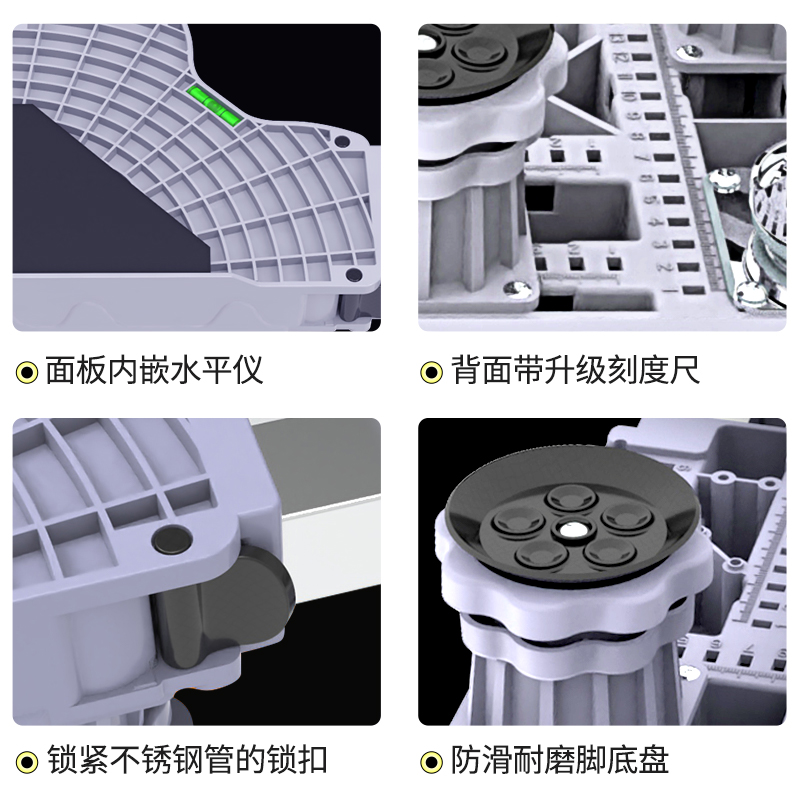 面板内嵌水平仪

背面带升级刻度尺

锁紧不锈钢管的锁扣

防滑耐磨脚底盘