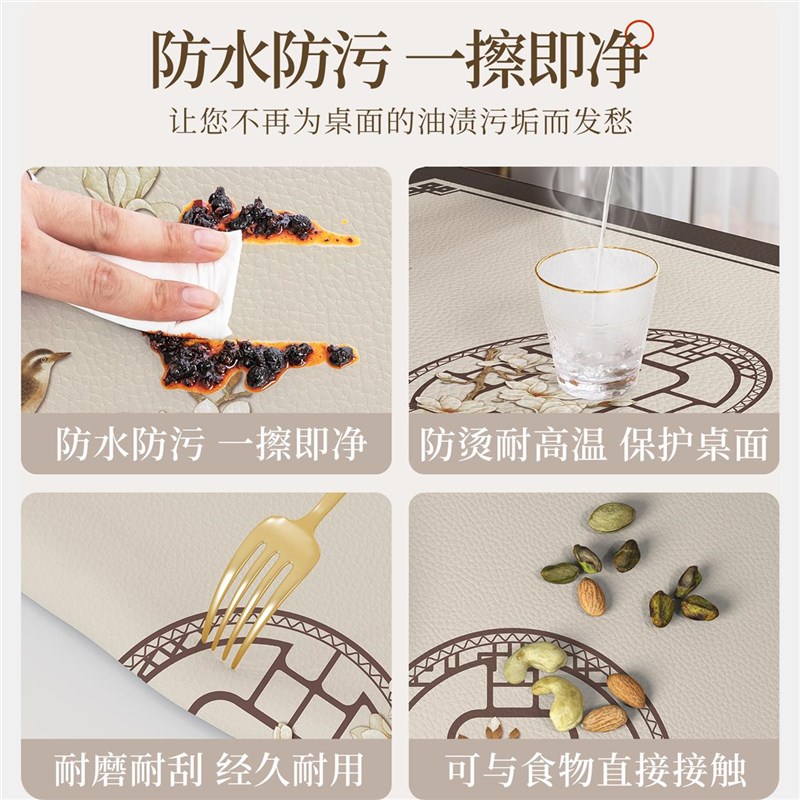 防水防污 一擦即净

让您不再为桌面的油渍污垢而发愁

防水防污 一擦即净

防烫耐高温 保护桌面

耐磨耐刮 经久耐用

可与食物直接接触