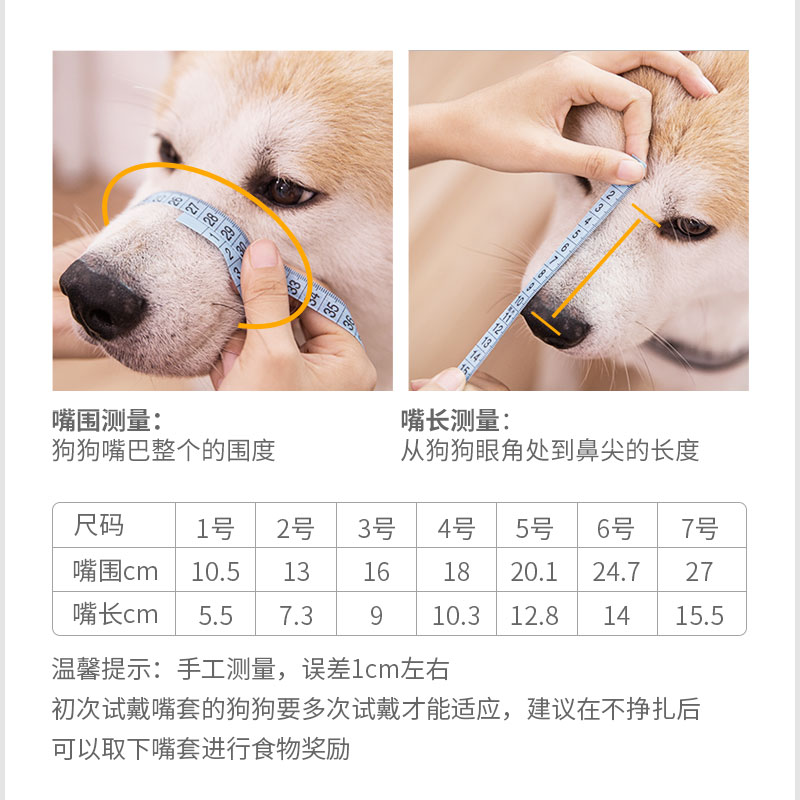 嘴围测量：
狗狗嘴巴整个的围度

嘴长测量：
从狗狗眼角处到鼻尖的长度

| 尺码 | 1号 | 2号 | 3号 | 4号 | 5号 | 6号 | 7号 |
|---|---|---|---|---|---|---|---|
| 嘴围cm | 10.5 | 13 | 16 | 18 | 20.1 | 24.7 | 27 |
| 嘴长cm | 5.5 | 7.3 | 9 | 10.3 | 12.8 | 14 | 15.5 |

温馨提示：手工测量，误差1cm左右
初次试戴嘴套的狗狗要多次试戴才能适应，建议在不挣扎后可以取下嘴套进行食物奖励