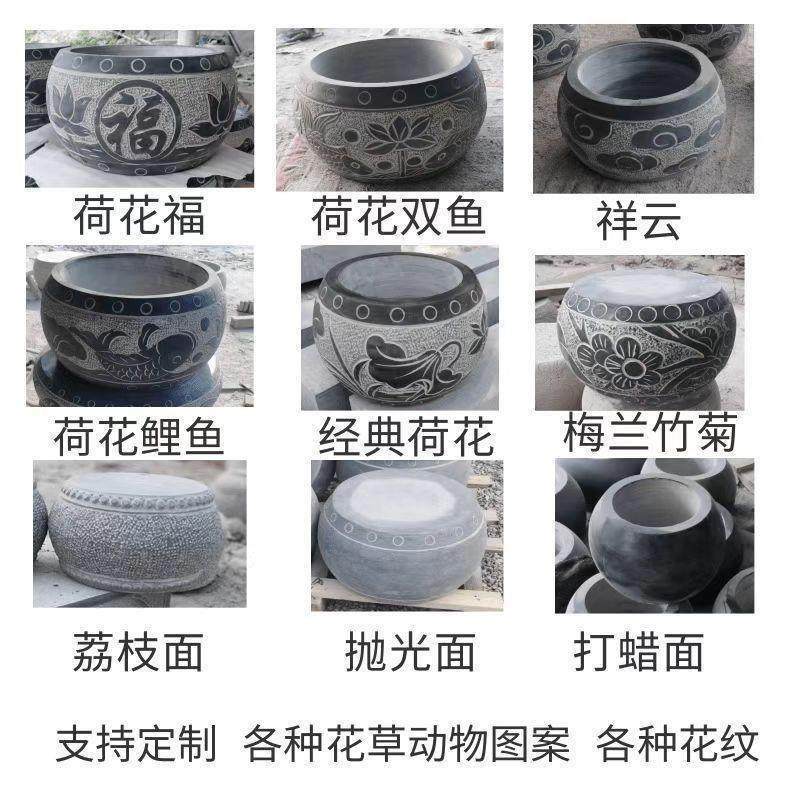 福

荷花福　荷花双鱼　祥云

荷花鲤鱼　经典荷花　梅兰竹菊

荔枝面　抛光面　打蜡面

支持定制　各种花草动物图案　各种花纹