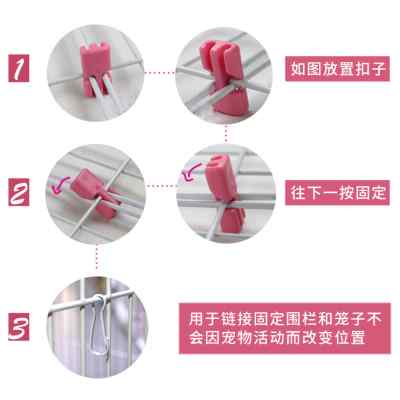 1

如图放置扣子

2

往下一按固定

3

用于链接固定围栏和笼子不会因宠物活动而改变位置