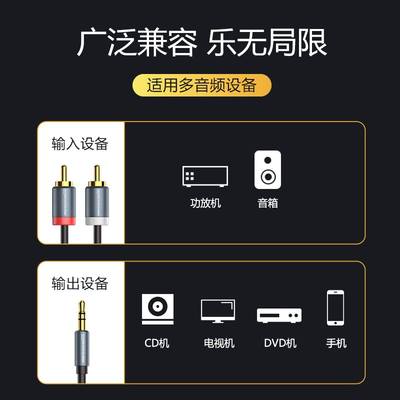 广泛兼容 乐无局限

适用多音频设备

输入设备

功放机

音箱

输出设备

CD机

电视机

DVD机

手机