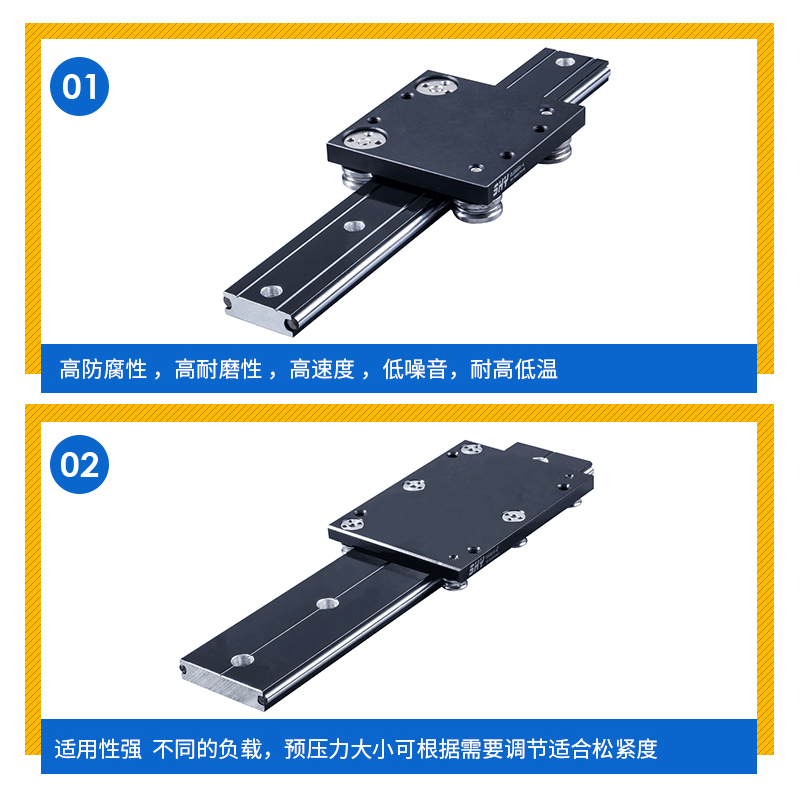 01

高防腐性，高耐磨性，高速度，低噪音，耐高低温

02

适用性强 不同的负载，预压力大小可根据需要调节适合松紧度