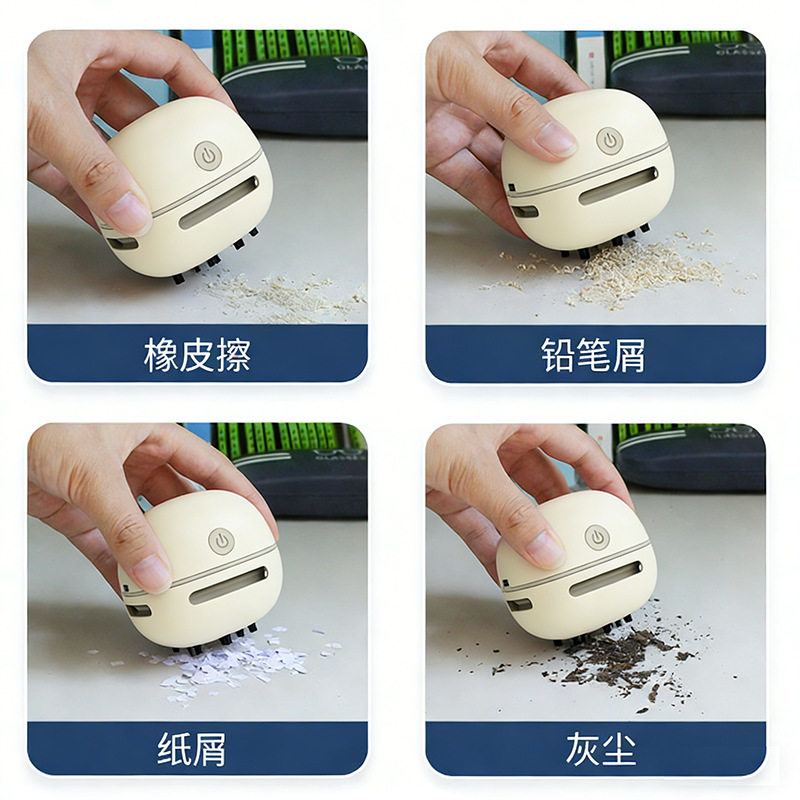 橡皮擦

铅笔屑

纸屑

灰尘