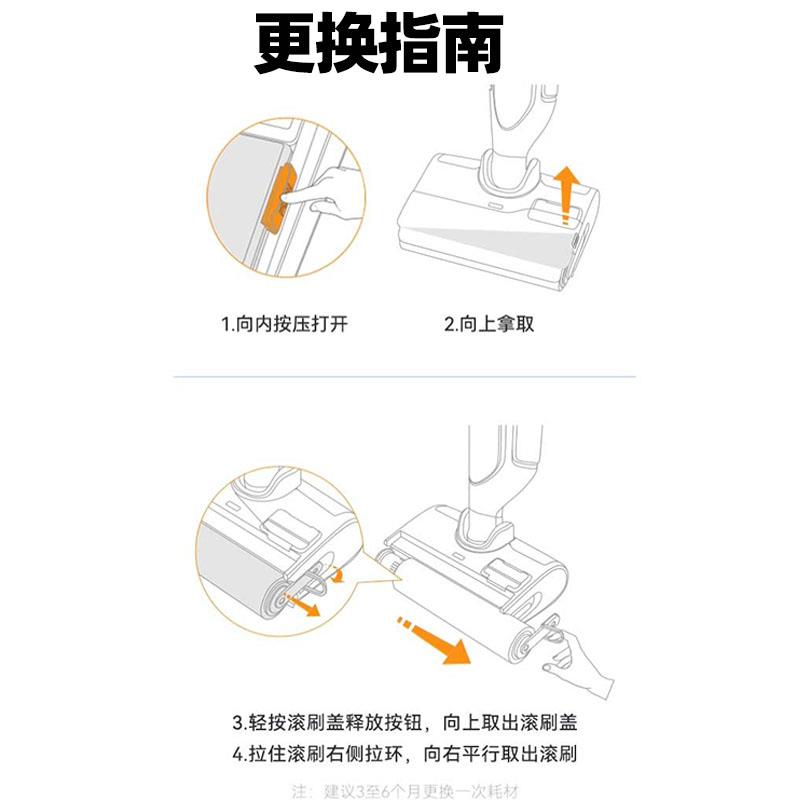 更换指南

1.向内按压打开

2.向上拿取

3.轻按滚刷盖释放按钮，向上取出滚刷盖
4.拉住滚刷右侧拉环，向右平行取出滚刷

注：建议3至6个月更换一次耗材