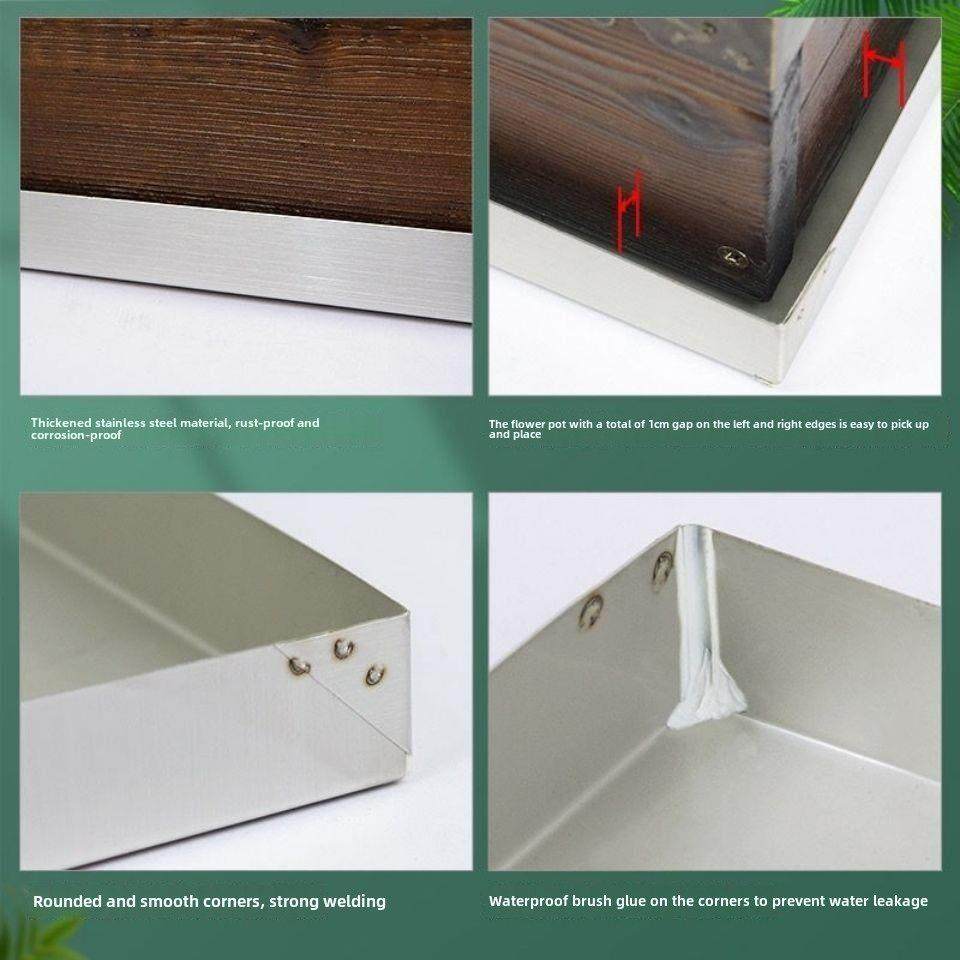 Thickened stainless steel material, rust-proof and corrosion-proof

The flower pot with a total of 1cm gap on the left and right edges is easy to pick up and place

Rounded and smooth corners, strong welding

Waterproof brush glue on the corners to prevent water leakage