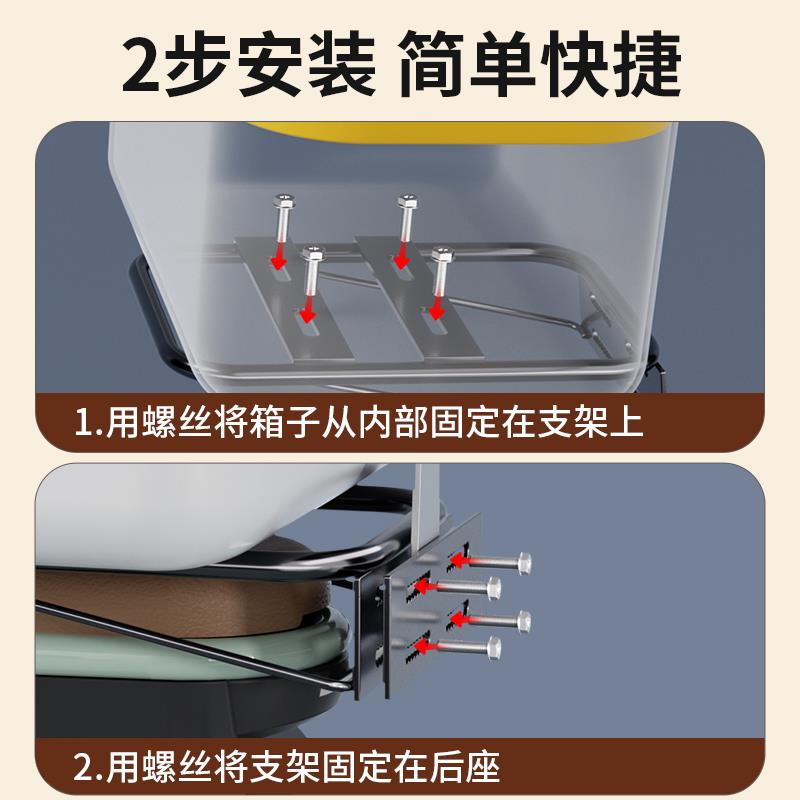 2步安装 简单快捷

1.用螺丝将箱子从内部固定在支架上

2.用螺丝将支架固定在后座