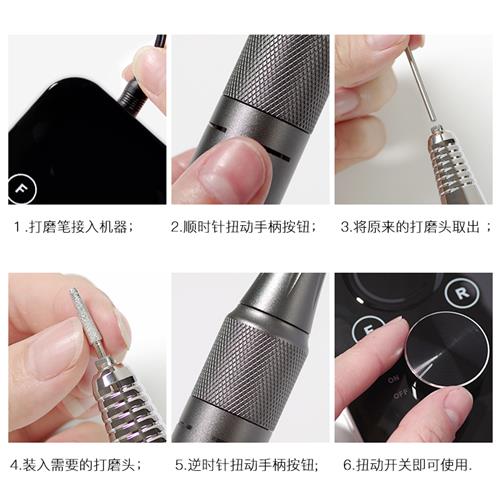 F

1 .打磨笔接入机器；

2.顺时针扭动手柄按钮；

3.将原来的打磨头取出 ；

R

F

ON

OFF

4.装入需要的打磨头；

5.逆时针扭动手柄按钮;

6.扭动开关即可使用.