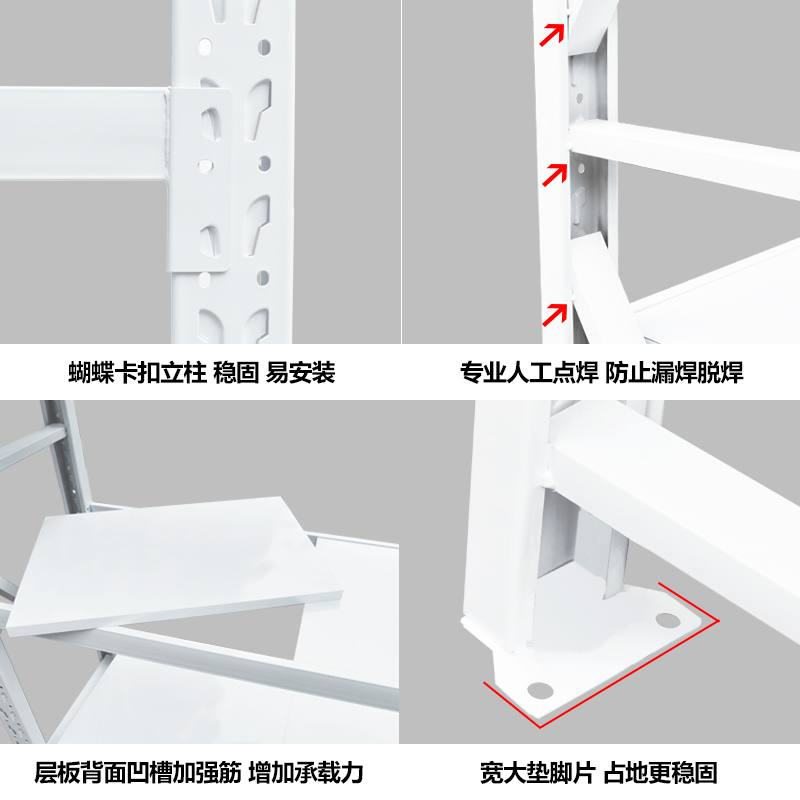 蝴蝶卡扣立柱 稳固 易安装

专业人工点焊 防止漏焊脱焊

层板背面凹槽加强筋 增加承载力

宽大垫脚片 占地更稳固