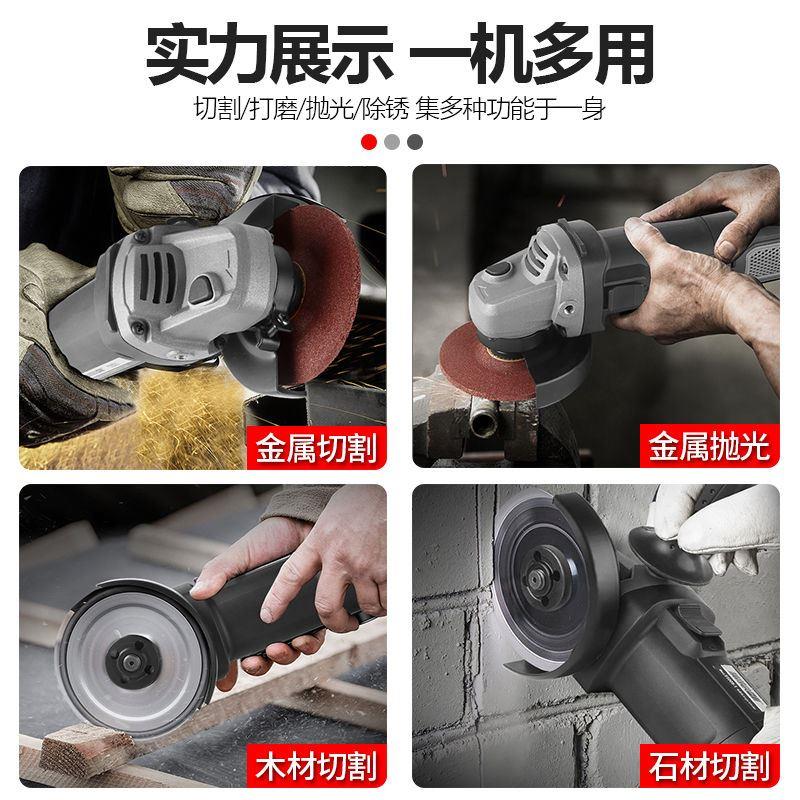 实力展示 一机多用

切割/打磨/抛光/除锈 集多种功能于一身

金属切割

金属抛光

木材切割

石材切割