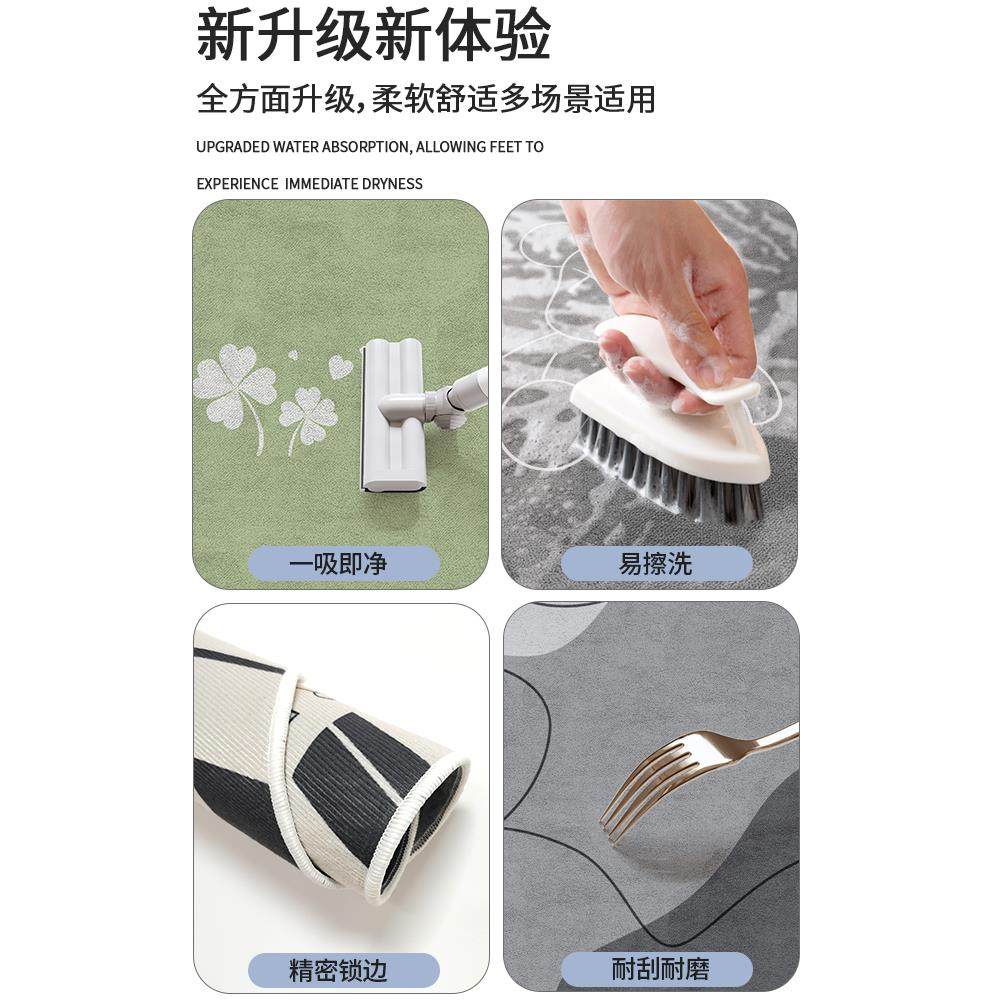 新升级新体验

全方面升级,柔软舒适多场景适用

UPGRADED WATER ABSORPTION, ALLOWING FEET TO

EXPERIENCE IMMEDIATE DRYNESS

一吸即净

易擦洗

精密锁边

耐刮耐磨