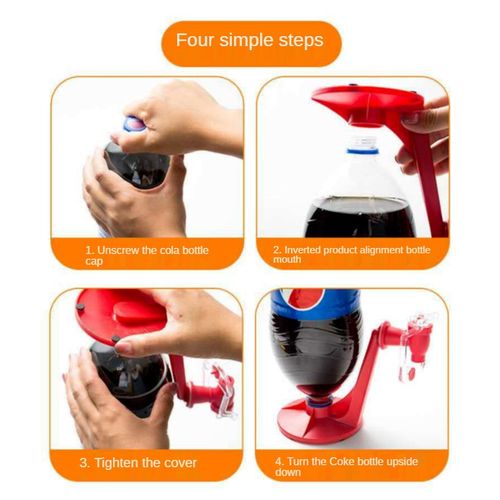 Four simple steps

1. Unscrew the cola bottle cap

2. Inverted product alignment bottle mouth

3. Tighten the cover

4. Turn the Coke bottle upside down