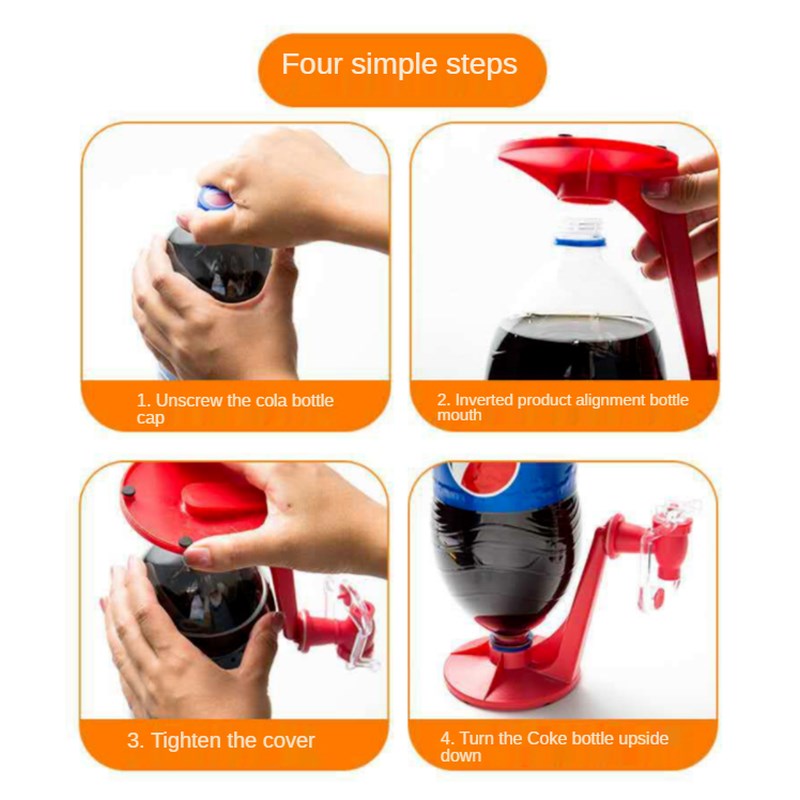 Four simple steps

1. Unscrew the cola bottle cap

2. Inverted product alignment bottle mouth

3. Tighten the cover

4. Turn the Coke bottle upside down