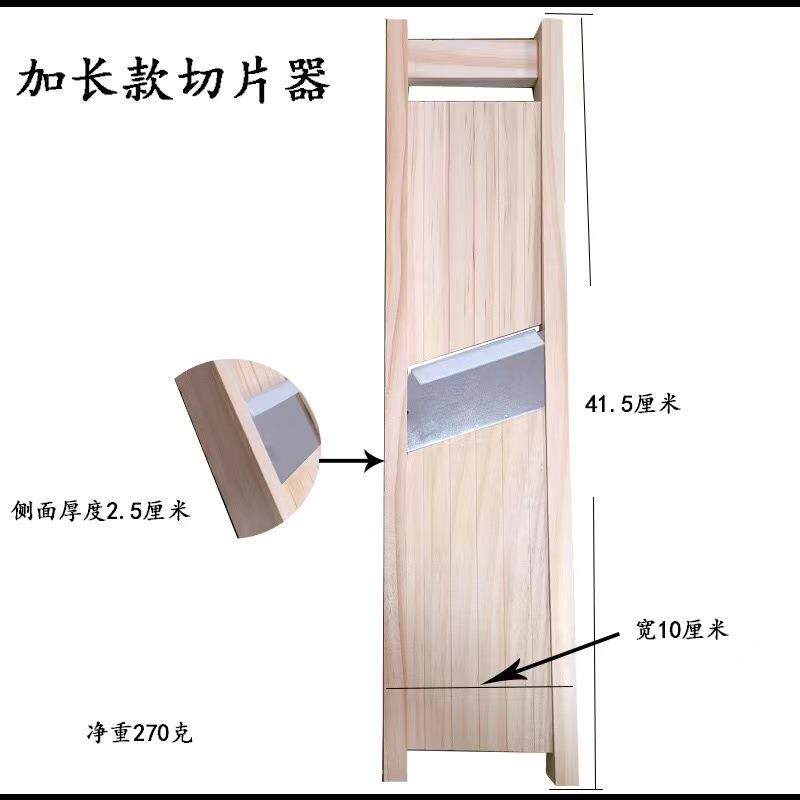 加长款切片器

41.5厘米

侧面厚度2.5厘米

宽10厘米

净重270克