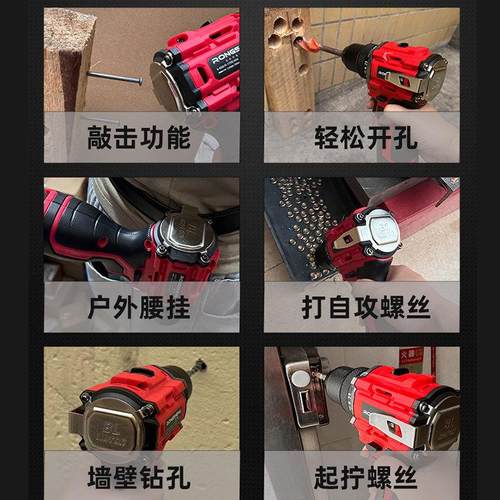 RONGS

敲击功能

轻松开孔

户外腰挂

打自攻螺丝

墙壁钻孔

起拧螺丝