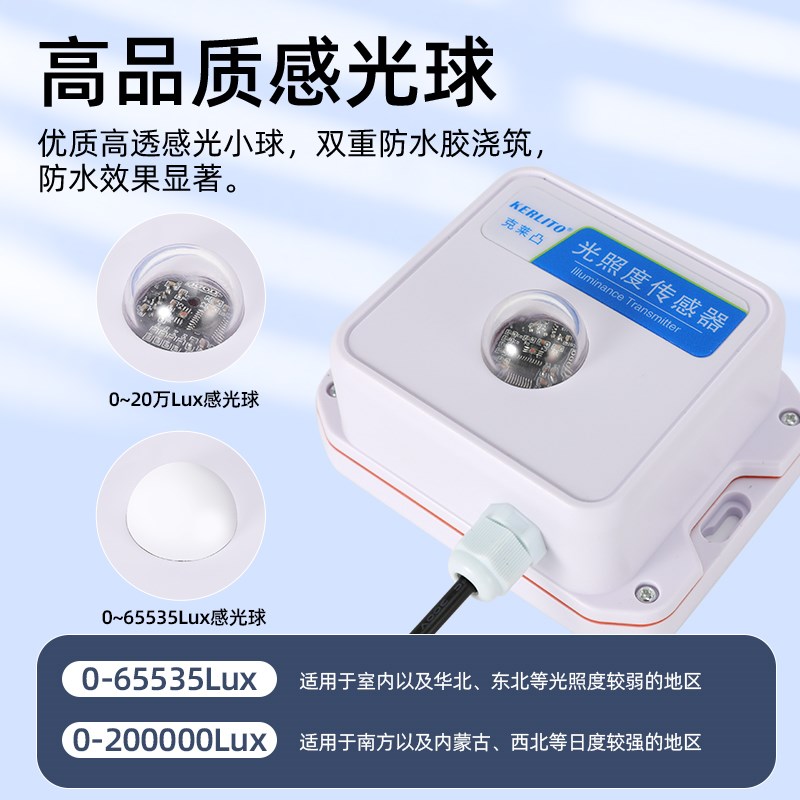 高品质感光球

优质高透感光小球，双重防水胶浇筑，防水效果显著。

KERLITO
克莱凸
光照度传感器
Illuminance Transmitter

0~20万Lux感光球

0~65535Lux感光球

0-65535Lux 适用于室内以及华北、东北等光照度较弱的地区

0-200000Lux 适用于南方以及内蒙古、西北等日度较强的地区