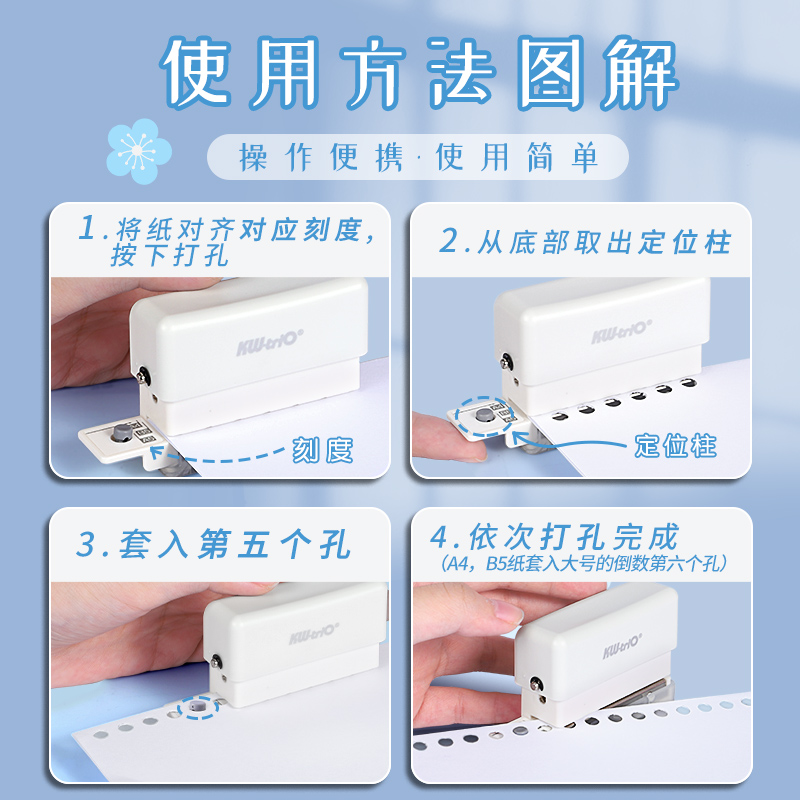 使用方法图解

操作便携·使用简单

1.将纸对齐对应刻度，按下打孔

KW-triO®

刻度

2.从底部取出定位柱

KW-triO®

定位柱

3.套入第五个孔

KW-triO®

4.依次打孔完成
（A4，B5纸套入大号的倒数第六个孔）

KW-triO®