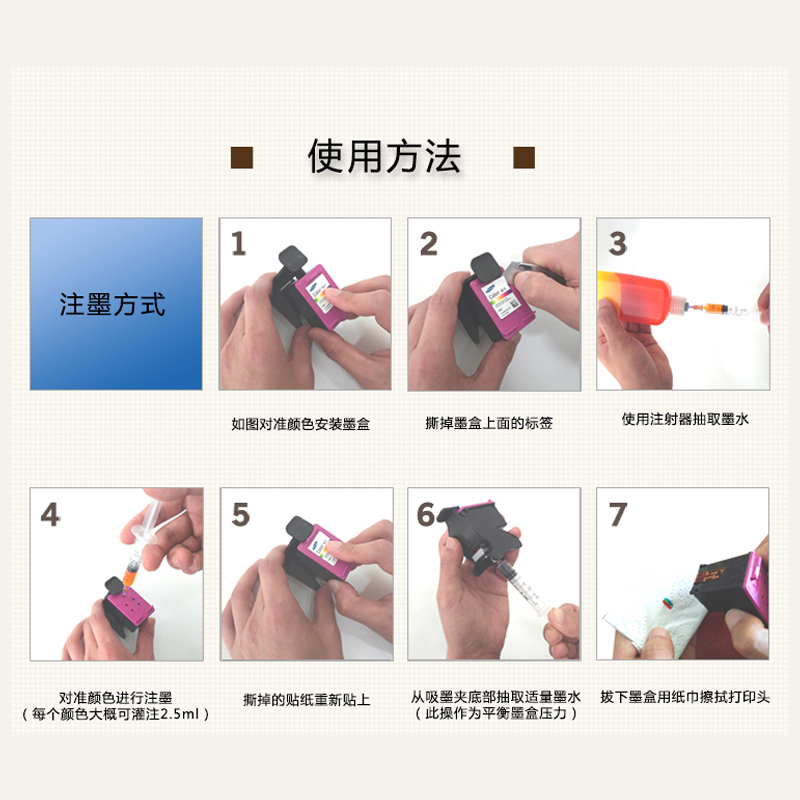 使用方法

注墨方式

1

如图对准颜色安装墨盒

2

撕掉墨盒上面的标签

3

使用注射器抽取墨水

4

对准颜色进行注墨
（每个颜色大概可灌注2.5ml）

5

撕掉的贴纸重新贴上

6

从吸墨夹底部抽取适量墨水
（此操作为平衡墨盒压力）

7

拔下墨盒用纸巾擦拭打印头