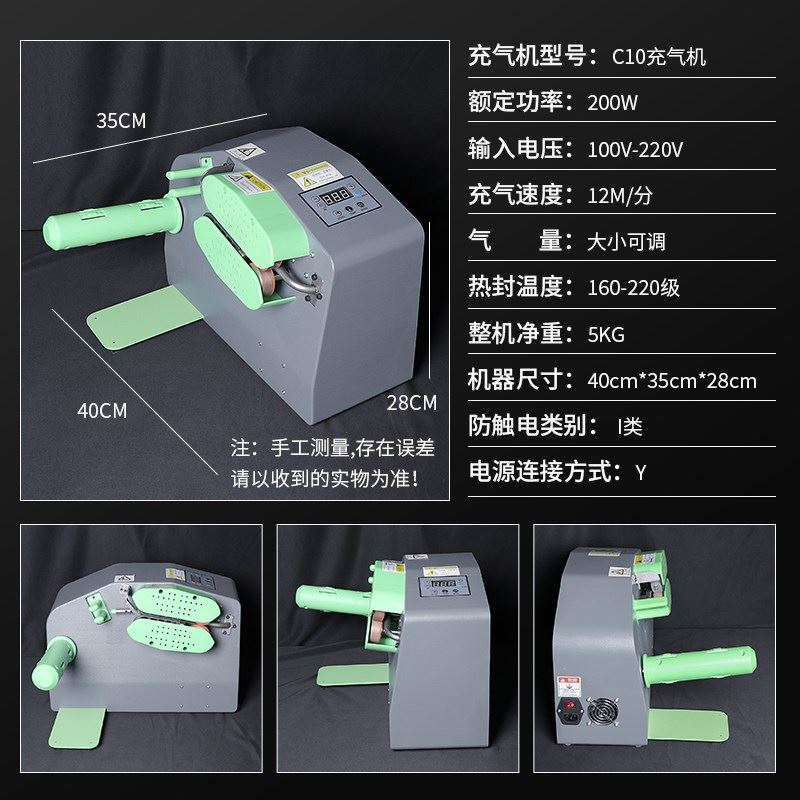 35CM

40CM

28CM

注：手工测量,存在误差
请以收到的实物为准!

充气机型号：C10充气机
额定功率：200W
输入电压：100V-220V
充气速度：12M/分
气　　量：大小可调
热封温度：160-220级
整机净重：5KG
机器尺寸：40cm*35cm*28cm
防触电类别：I类
电源连接方式：Y