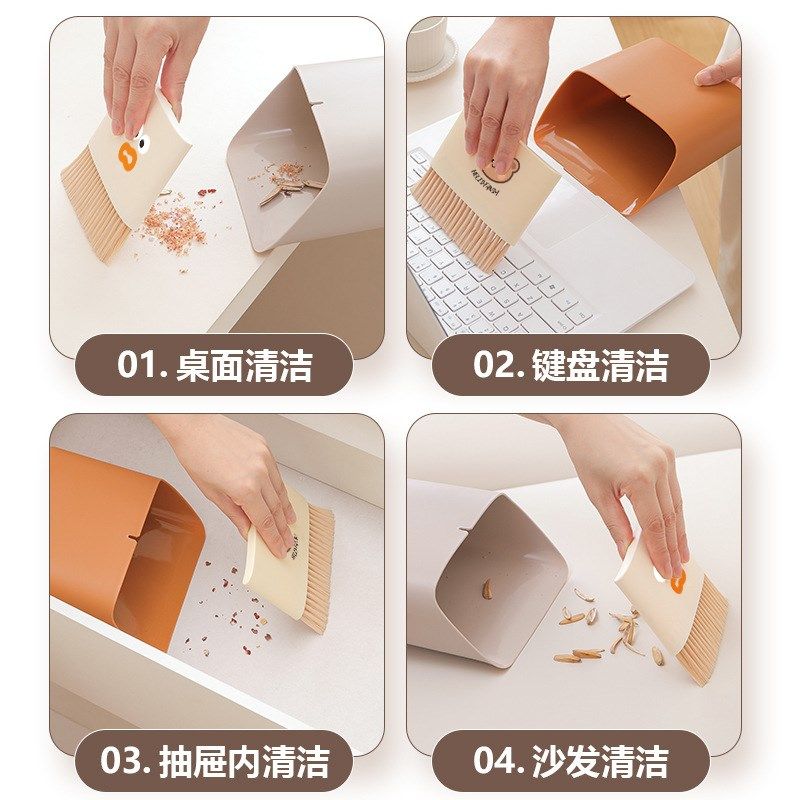 01. 桌面清洁

02. 键盘清洁

03. 抽屉内清洁

04. 沙发清洁