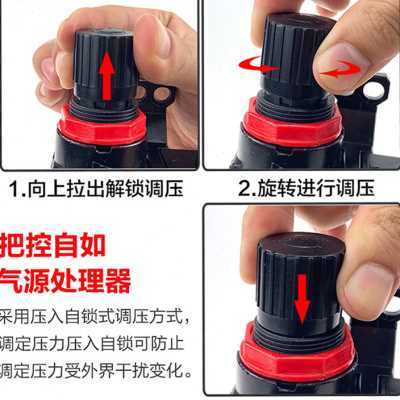 1.向上拉出解锁调压

2.旋转进行调压

把控自如
气源处理器

采用压入自锁式调压方式，调定压力压入自锁可防止调定压力受外界干扰变化。