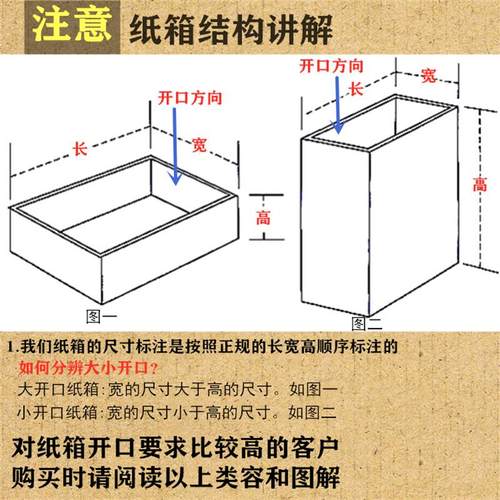 注意 纸箱结构讲解

开口方向
长
宽
高
图一

开口方向
长
宽
高
图二

1.我们纸箱的尺寸标注是按照正规的长宽高顺序标注的
如何分辨大小开口？
大开口纸箱：宽的尺寸大于高的尺寸。如图一
小开口纸箱：宽的尺寸小于高的尺寸。如图二

对纸箱开口要求比较高的客户
购买时请阅读以上类容和图解