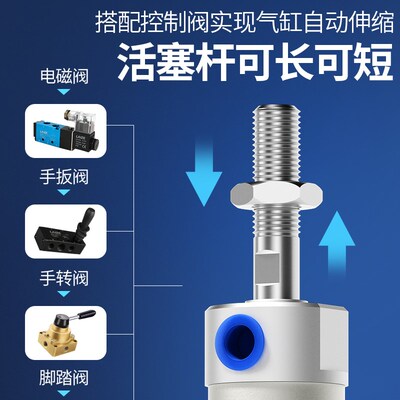 搭配控制阀实现气缸自动伸缩

活塞杆可长可短

电磁阀

手扳阀

手转阀

脚踏阀