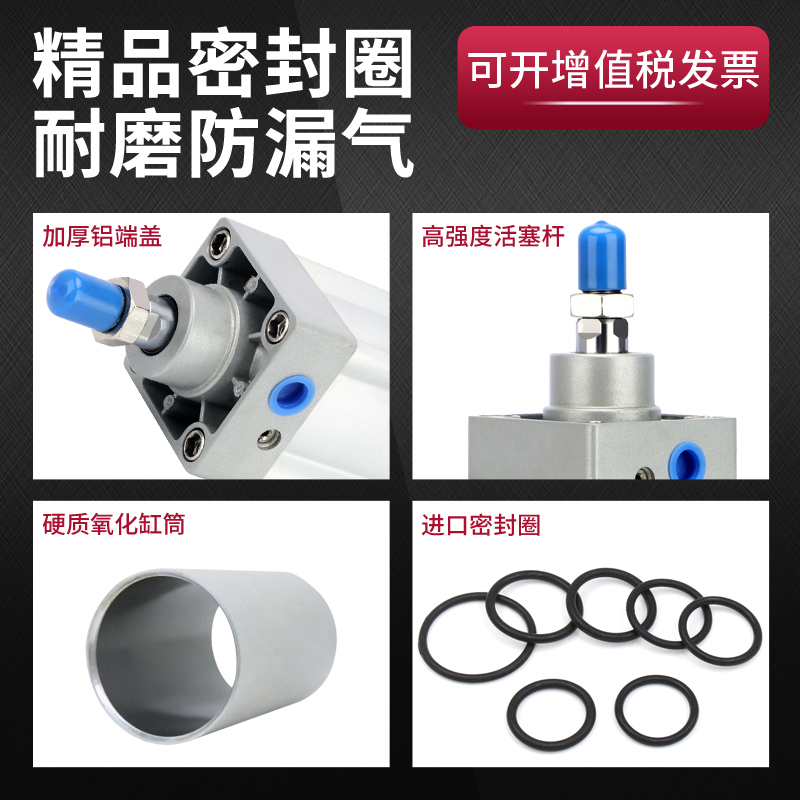 精品密封圈
耐磨防漏气

可开增值税发票

加厚铝端盖

高强度活塞杆

硬质氧化缸筒

进口密封圈