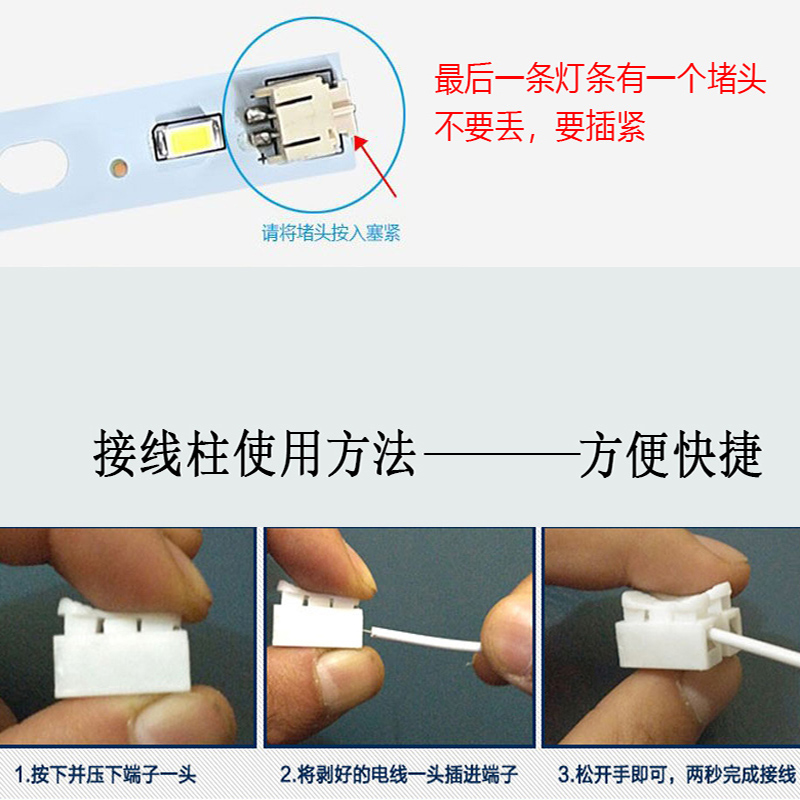 最后一条灯条有一个堵头不要丢，要插紧

请将堵头按入塞紧

接线柱使用方法———方便快捷

1.按下并压下端子一头

2.将剥好的电线一头插进端子

3.松开手即可，两秒完成接线