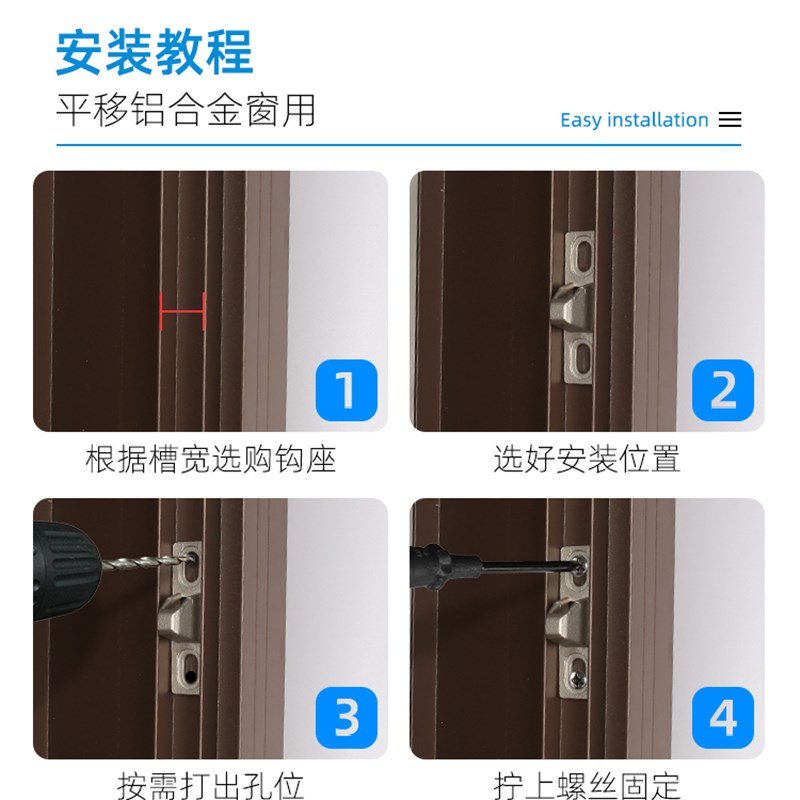 安装教程

平移铝合金窗用

Easy installation

1

根据槽宽选购钩座

2

选好安装位置

3

按需打出孔位

4

拧上螺丝固定