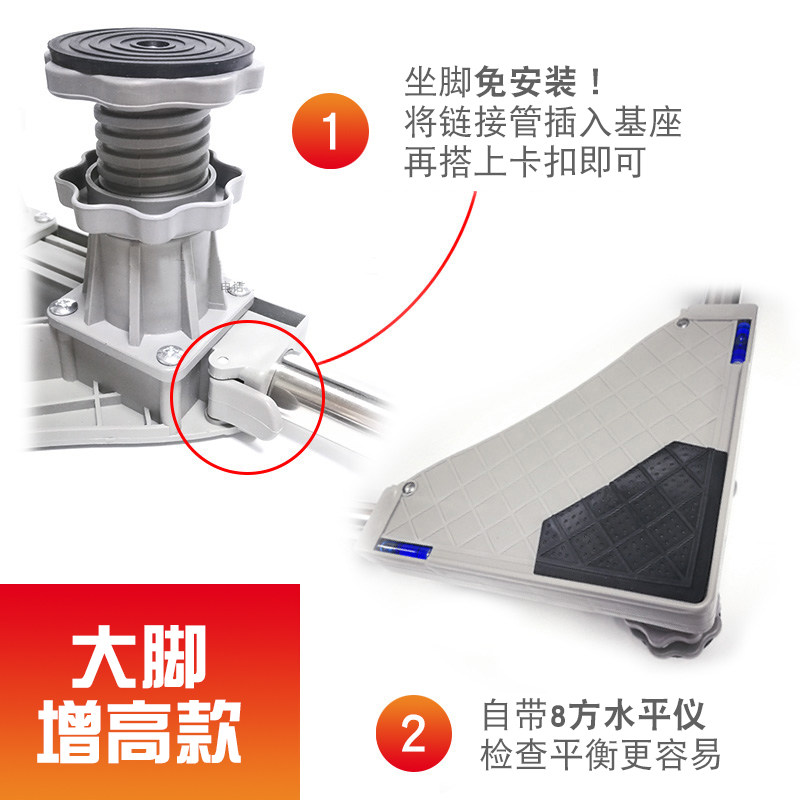 1

坐脚免安装！
将链接管插入基座
再搭上卡扣即可

大脚
增高款

2

自带8方水平仪
检查平衡更容易