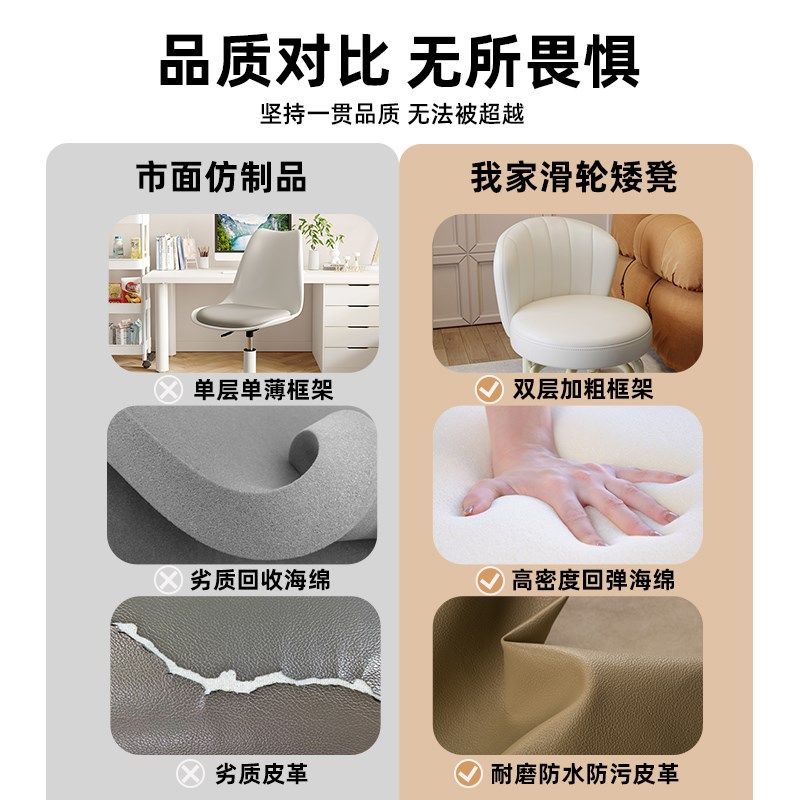 品质对比 无所畏惧

坚持一贯品质 无法被超越

市面仿制品

单层单薄框架

劣质回收海绵

劣质皮革

我家滑轮矮凳

双层加粗框架

高密度回弹海绵

耐磨防水防污皮革